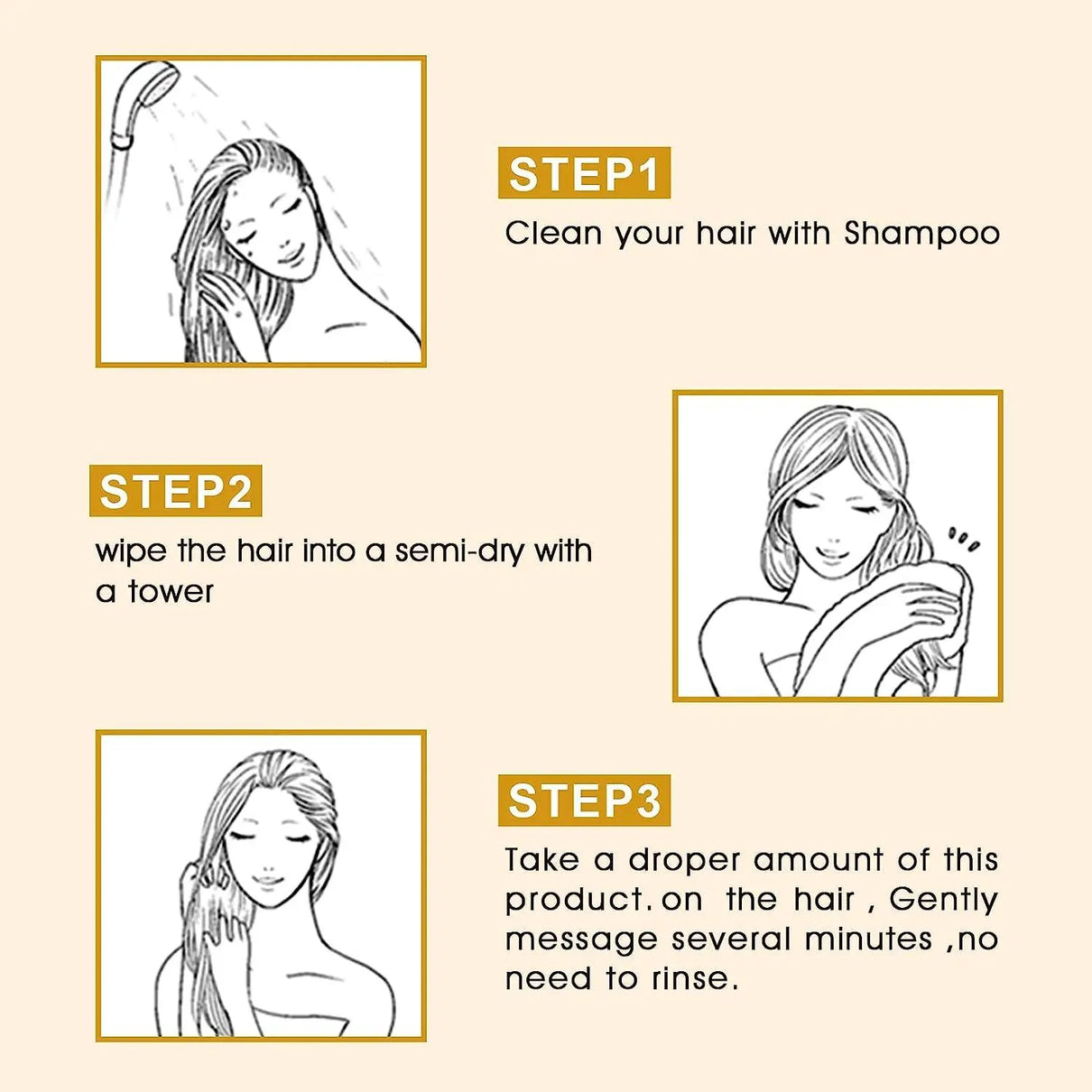 STEP1

Clean your hair with Shampoo

STEP2

wipe the hair into a semi-dry with a tower

STEP3

Take a droper amount of this product. on the hair , Gently message several minutes ,no need to rinse.